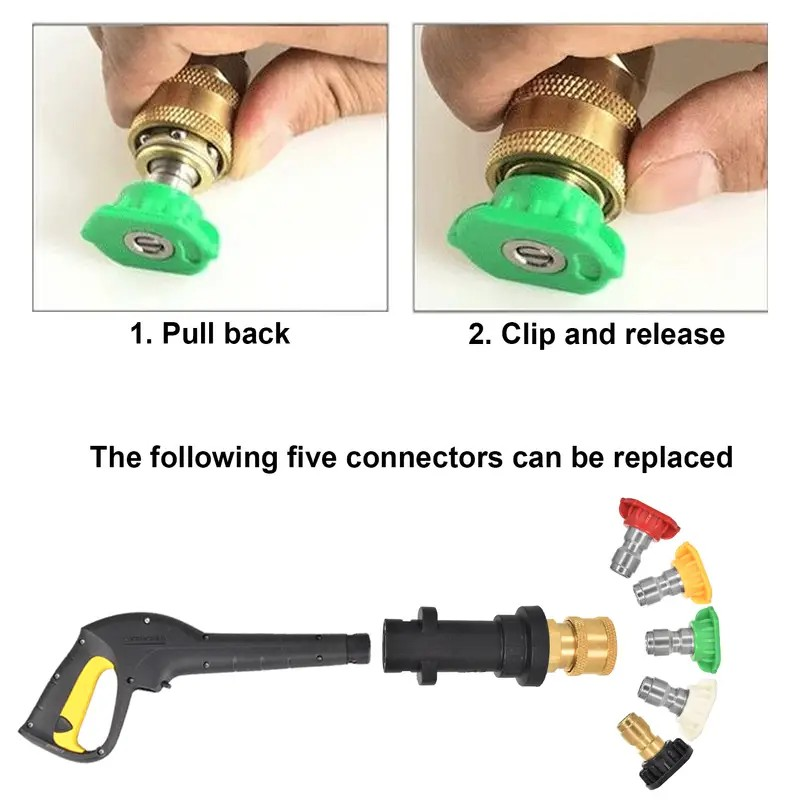 1. Pull back

2. Clip and release

The following five connectors can be replaced